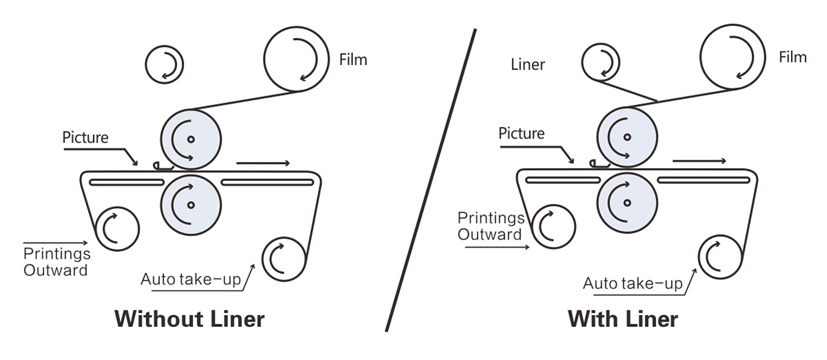 Film

Picture

Printings Outward

Auto take-up

Without Liner

Liner

Film

Picture

Printings Outward

Auto take-up

With Liner